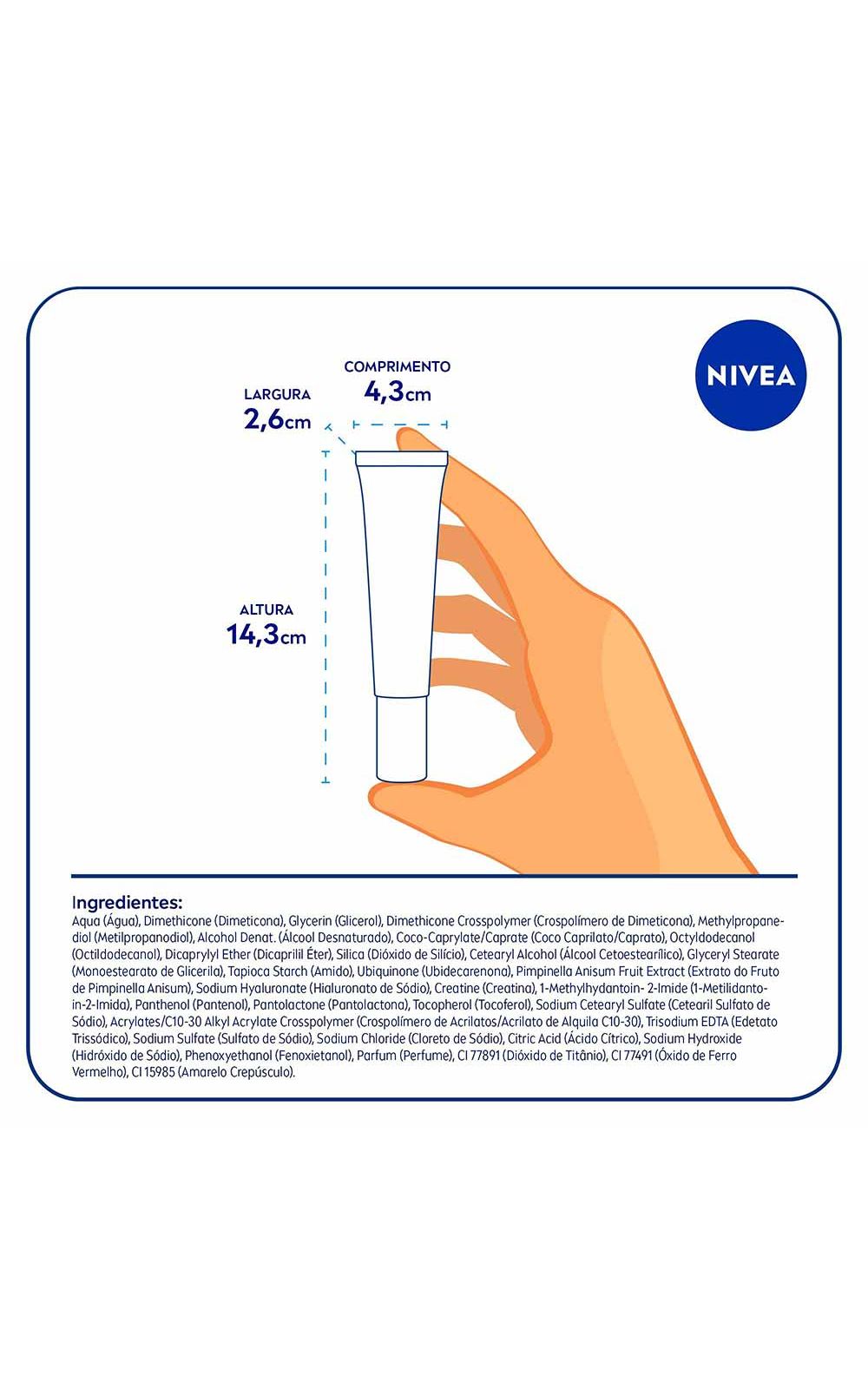 NIVEA

COMPRIMENTO
4,3cm

LARGURA
2,6cm

ALTURA
14,3cm

Ingredientes:
Aqua (Água), Dimethicone (Dimeticona), Glycerin (Glicerol), Dimethicone Crosspolymer (Crospolímero de Dimeticona), Methylpropanediol (Metilpropanodiol), Alcohol Denat. (Álcool Desnaturado), Coco-Caprylate/Caprate (Coco Caprilato/Caprato), Octyldodecanol (Octildodecanol), Dicaprylyl Ether (Dicaprilil Éter), Silica (Dióxido de Silício), Cetearyl Alcohol (Álcool Cetoestearílico), Glyceryl Stearate (Monoestearato de Glicerila), Tapioca Starch (Amido), Ubiquinone (Ubidecarenona), Pimpinella Anisum Fruit Extract (Extrato do Fruto de Pimpinella Anisum), Sodium Hyaluronate (Hialuronato de Sódio), Creatine (Creatina), 1-Methylhydantoin- 2-Imide (1-Metilidantoin-2-Imida), Panthenol (Pantenol), Pantolactone (Pantolactona), Tocopherol (Tocoferol), Sodium Cetearyl Sulfate (Cetearil Sulfato de Sódio), Acrylates/C10-30 Alkyl Acrylate Crosspolymer (Crospolímero de Acrilatos/Acrilato de Alquila C10-30), Trisodium EDTA (Edetato Trissódico), Sodium Sulfate (Sulfato de Sódio), Sodium Chloride (Cloreto de Sódio), Citric Acid (Ácido Cítrico), Sodium Hydroxide (Hidróxido de Sódio), Phenoxyethanol (Fenoxietanol), Parfum (Perfume), CI 77891 (Dióxido de Titânio), CI 77491 (Óxido de Ferro Vermelho), CI 15985 (Amarelo Crepúsculo).