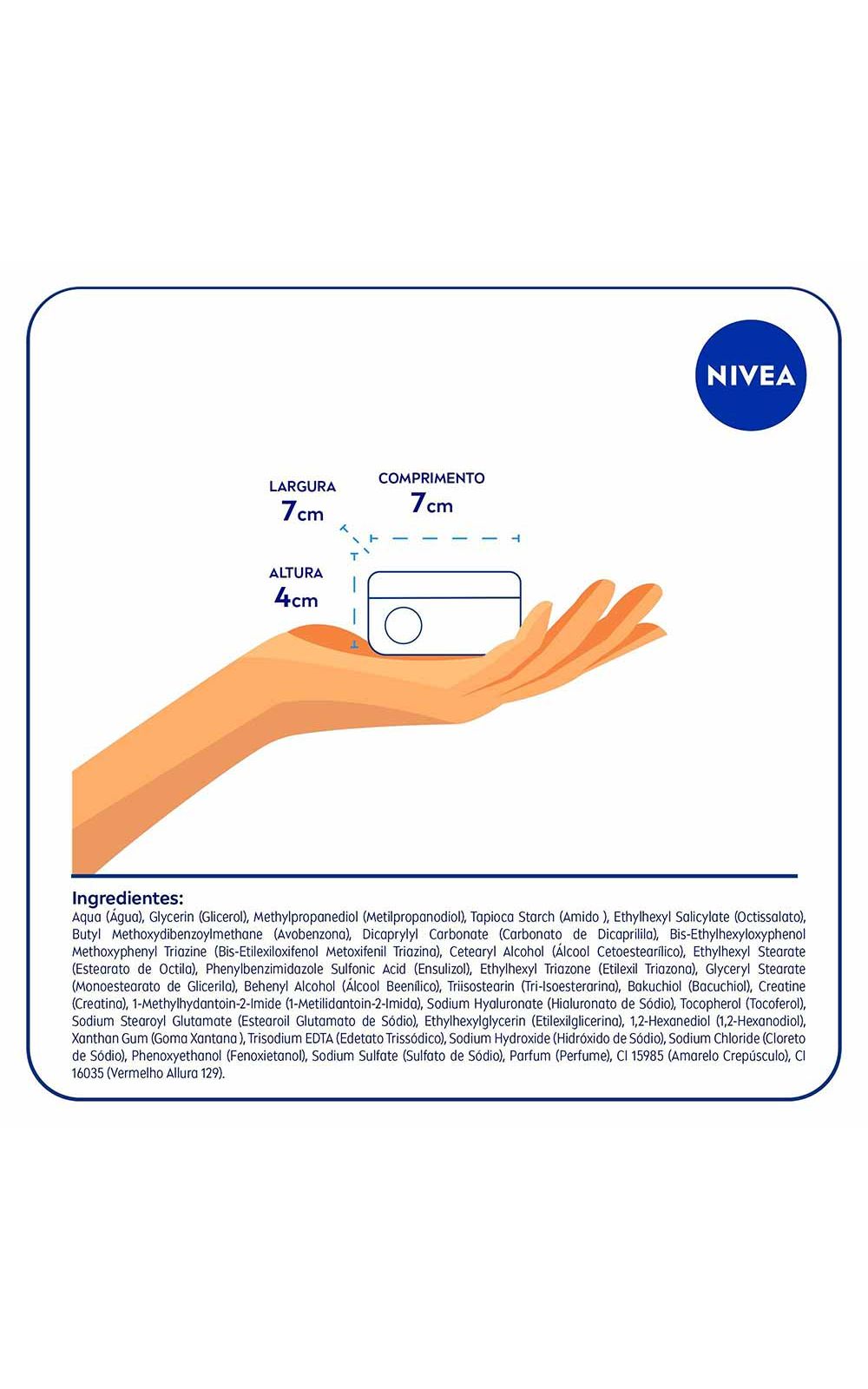 NIVEA

LARGURA
7cm

COMPRIMENTO
7cm

ALTURA
4cm

Ingredientes:
Aqua (Água), Glycerin (Glicerol), Methylpropanediol (Metilpropanodiol), Tapioca Starch (Amido ), Ethylhexyl Salicylate (Octissalato), Butyl Methoxydibenzoylmethane (Avobenzona), Dicaprylyl Carbonate (Carbonato de Dicaprilila), Bis-Ethylhexyloxyphenol Methoxyphenyl Triazine (Bis-Etilexiloxifenol Metoxifenil Triazina), Cetearyl Alcohol (Álcool Cetoestearílico), Ethylhexyl Stearate (Estearato de Octila), Phenylbenzimidazole Sulfonic Acid (Ensulizol), Ethylhexyl Triazone (Etilexil Triazona), Glyceryl Stearate (Monoestearato de Glicerila), Behenyl Alcohol (Álcool Beenílico), Triisostearin (Tri-Isoesterarina), Bakuchiol (Bacuchiol), Creatine (Creatina), 1-Methylhydantoin-2-Imide (1-Metilidantoin-2-Imida), Sodium Hyaluronate (Hialuronato de Sódio), Tocopherol (Tocoferol), Sodium Stearoyl Glutamate (Estearoil Glutamato de Sódio), Ethylhexylglycerin (Etilexilglicerina), 1,2-Hexanediol (1,2-Hexanodiol), Xanthan Gum (Goma Xantana ), Trisodium EDTA (Edetato Trissódico), Sodium Hydroxide (Hidróxido de Sódio), Sodium Chloride (Cloreto de Sódio), Phenoxyethanol (Fenoxietanol), Sodium Sulfate (Sulfato de Sódio), Parfum (Perfume), CI 15985 (Amarelo Crepúsculo), CI 16035 (Vermelho Allura 129).