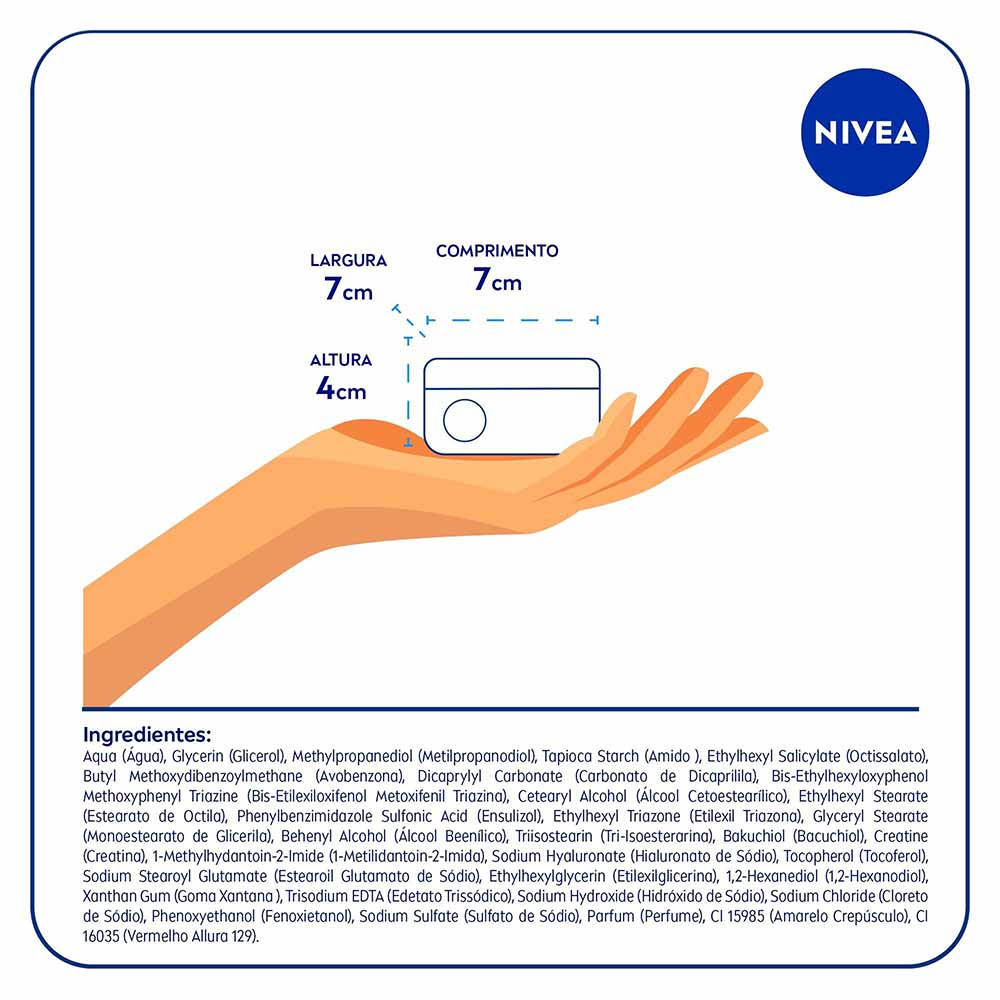 NIVEA

LARGURA
7cm

COMPRIMENTO
7cm

ALTURA
4cm

Ingredientes:
Aqua (Água), Glycerin (Glicerol), Methylpropanediol (Metilpropanodiol), Tapioca Starch (Amido ), Ethylhexyl Salicylate (Octissalato), Butyl Methoxydibenzoylmethane (Avobenzona), Dicaprylyl Carbonate (Carbonato de Dicaprilila), Bis-Ethylhexyloxyphenol Methoxyphenyl Triazine (Bis-Etilexiloxifenol Metoxifenil Triazina), Cetearyl Alcohol (Álcool Cetoestearílico), Ethylhexyl Stearate (Estearato de Octila), Phenylbenzimidazole Sulfonic Acid (Ensulizol), Ethylhexyl Triazone (Etilexil Triazona), Glyceryl Stearate (Monoestearato de Glicerila), Behenyl Alcohol (Álcool Beenílico), Triisostearin (Tri-Isoesterarina), Bakuchiol (Bacuchiol), Creatine (Creatina), 1-Methylhydantoin-2-Imide (1-Metilidantoin-2-Imida), Sodium Hyaluronate (Hialuronato de Sódio), Tocopherol (Tocoferol), Sodium Stearoyl Glutamate (Estearoil Glutamato de Sódio), Ethylhexylglycerin (Etilexilglicerina), 1,2-Hexanediol (1,2-Hexanodiol), Xanthan Gum (Goma Xantana ), Trisodium EDTA (Edetato Trissódico), Sodium Hydroxide (Hidróxido de Sódio), Sodium Chloride (Cloreto de Sódio), Phenoxyethanol (Fenoxietanol), Sodium Sulfate (Sulfato de Sódio), Parfum (Perfume), CI 15985 (Amarelo Crepúsculo), CI 16035 (Vermelho Allura 129).