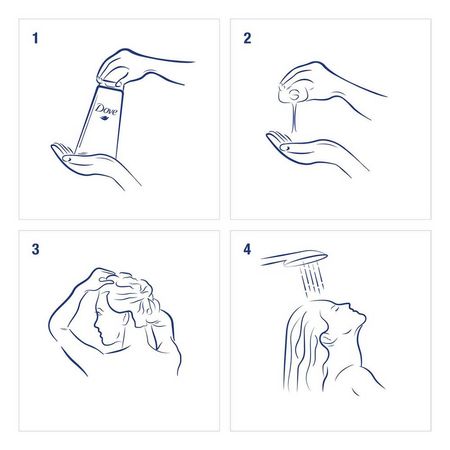 1

Dove

2

3

4