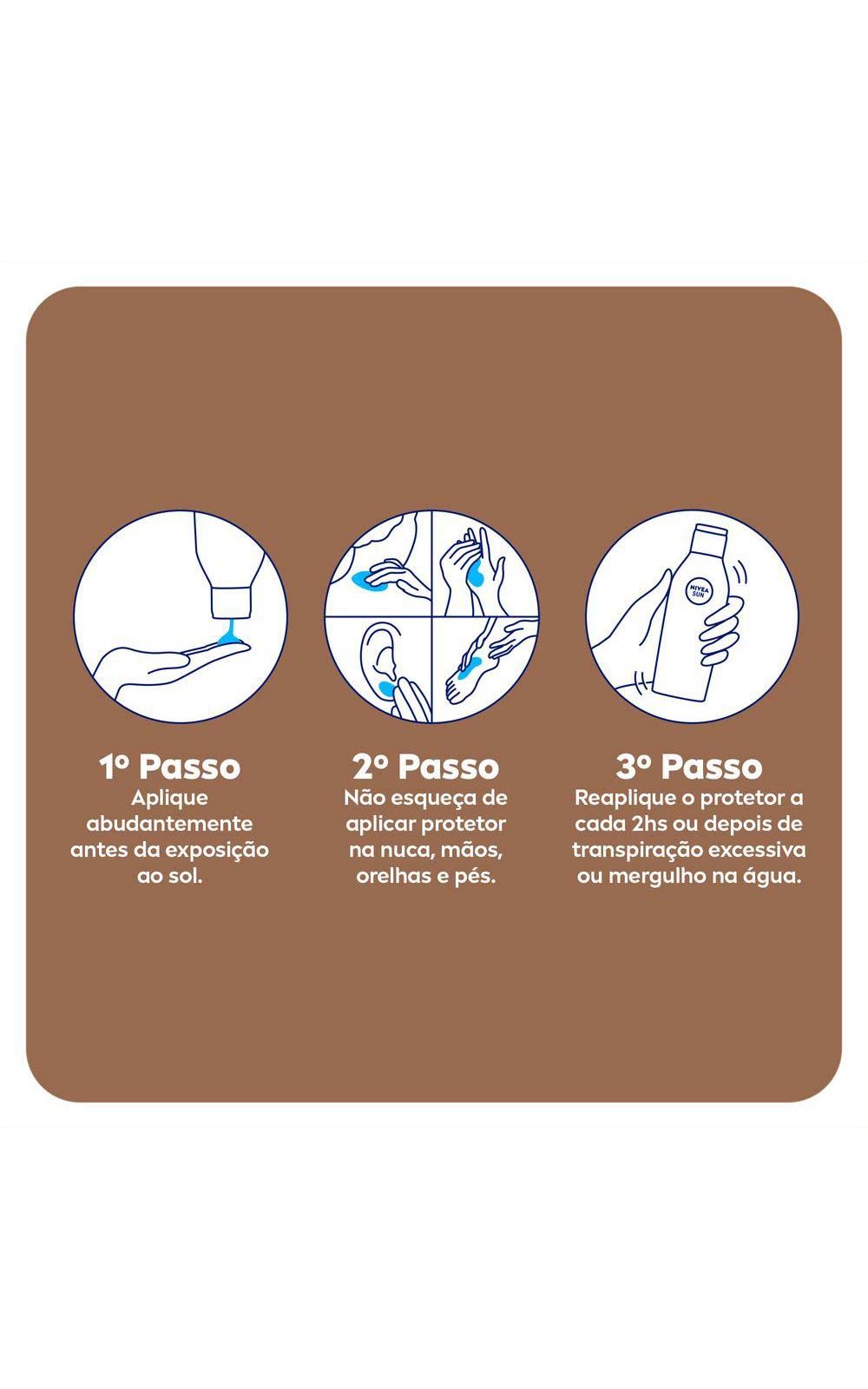 NIVEA SUN

1º Passo
Aplique abudantemente antes da exposição ao sol.

2º Passo
Não esqueça de aplicar protetor na nuca, mãos, orelhas e pés.

3º Passo
Reaplique o protetor a cada 2hs ou depois de transpiração excessiva ou mergulho na água.