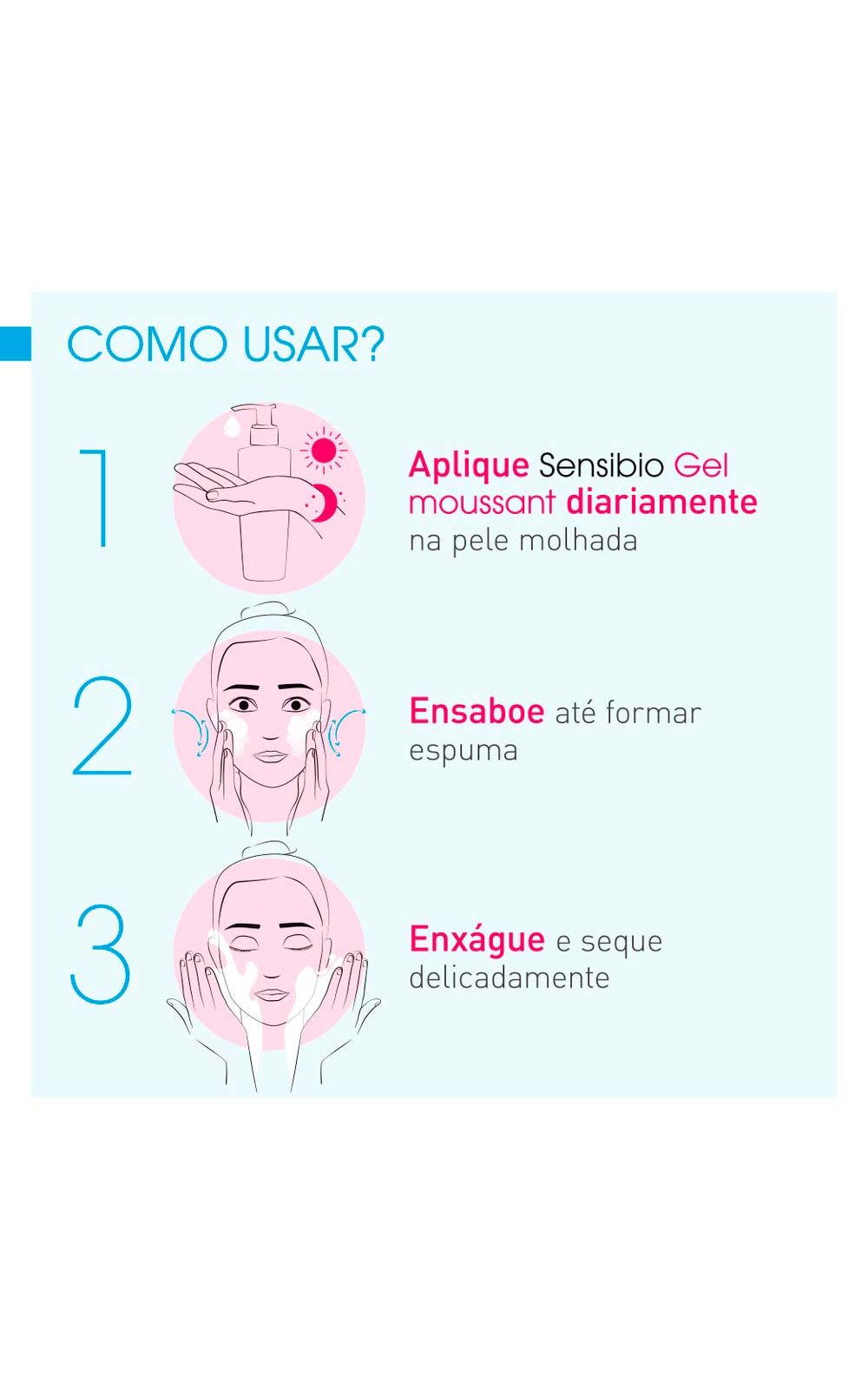 COMO USAR?

1

Aplique Sensibio Gel moussant diariamente na pele molhada

2

Ensaboe até formar espuma

3

Enxágue e seque delicadamente