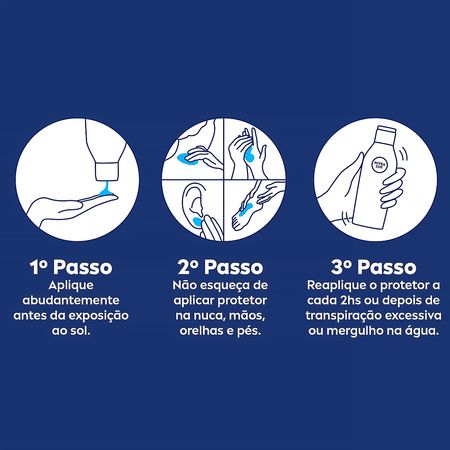 NIVEA SUN

1º Passo
Aplique abudantemente antes da exposição ao sol.

2º Passo
Não esqueça de aplicar protetor na nuca, mãos, orelhas e pés.

3º Passo
Reaplique o protetor a cada 2hs ou depois de transpiração excessiva ou mergulho na água.