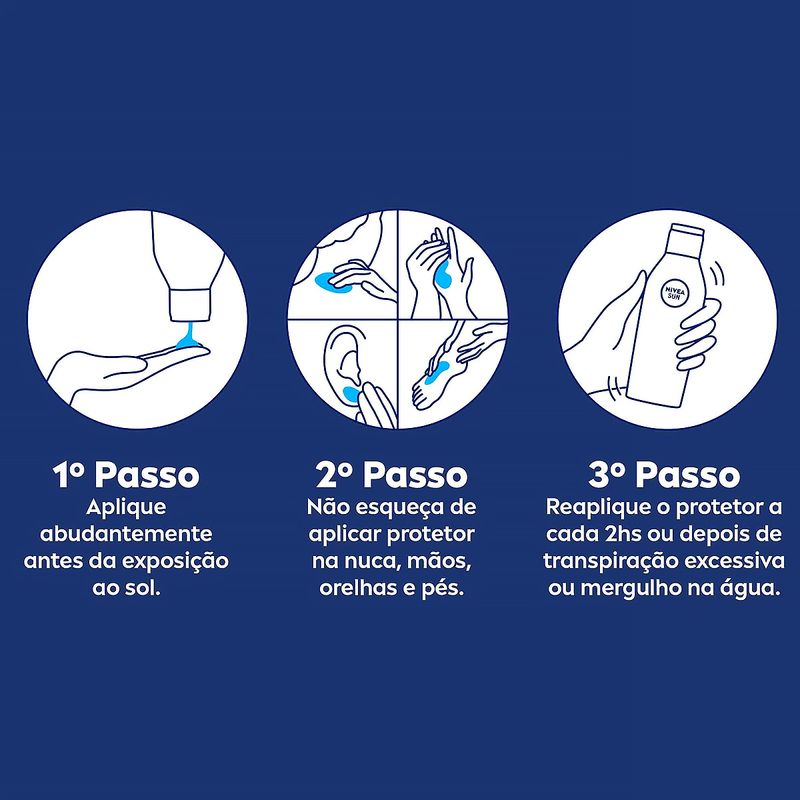 NIVEA SUN

1º Passo
Aplique abudantemente antes da exposição ao sol.

2º Passo
Não esqueça de aplicar protetor na nuca, mãos, orelhas e pés.

3º Passo
Reaplique o protetor a cada 2hs ou depois de transpiração excessiva ou mergulho na água.