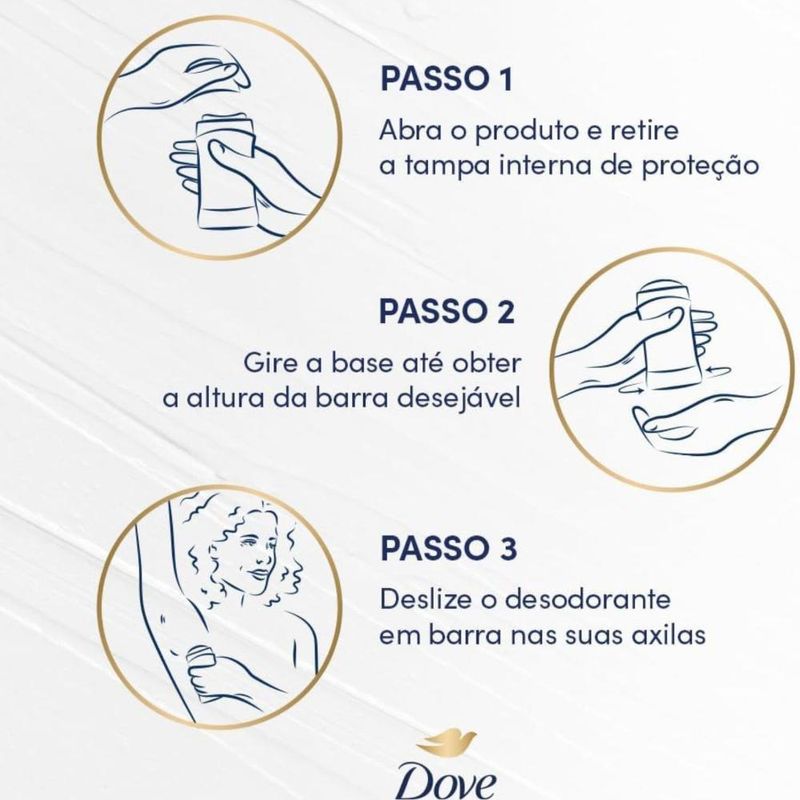 PASSO 1

Abra o produto e retire a tampa interna de proteção

PASSO 2

Gire a base até obter a altura da barra desejável

PASSO 3

Deslize o desodorante em barra nas suas axilas

Dove