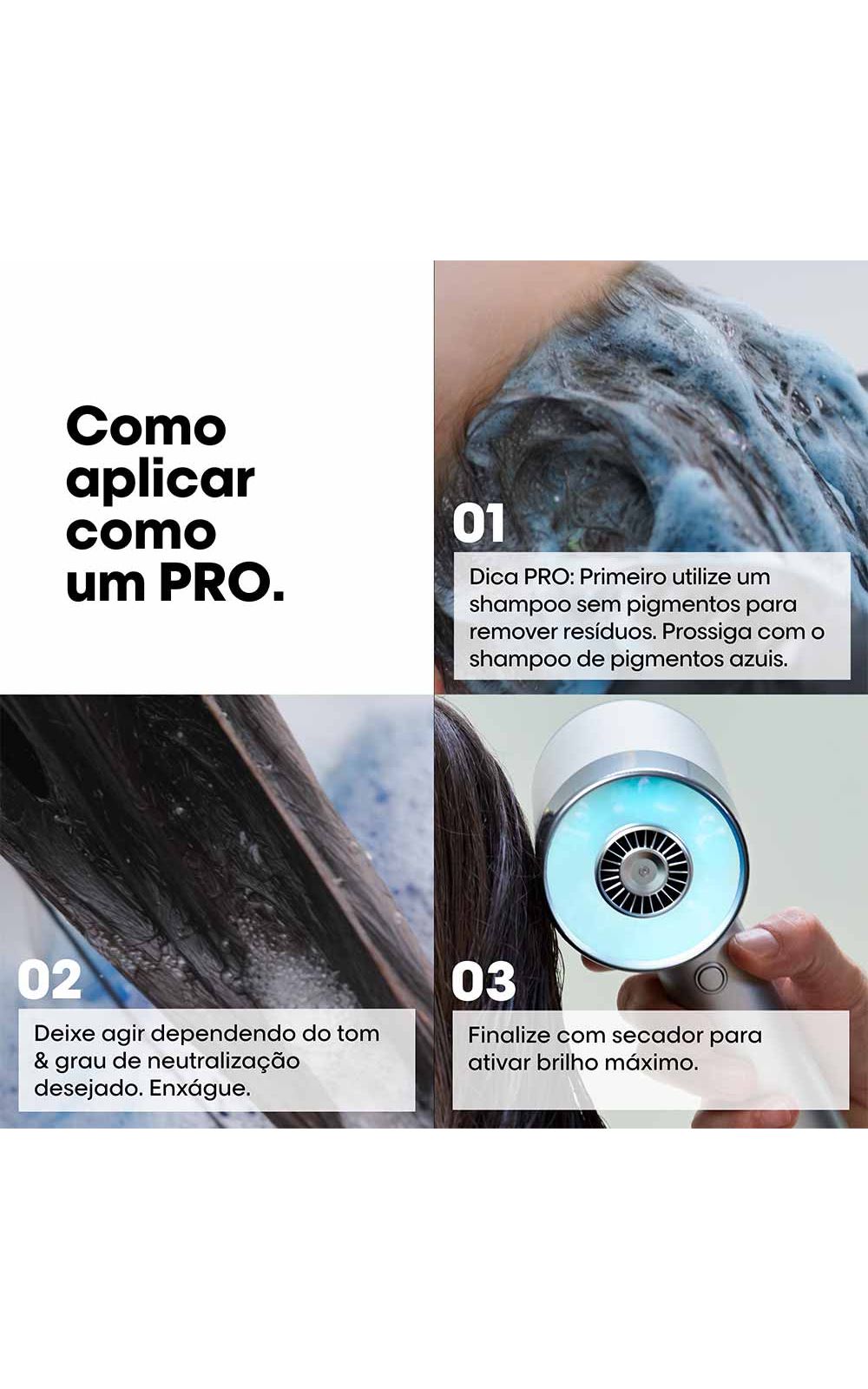 Como aplicar como um PRO.

01

Dica PRO: Primeiro utilize um shampoo sem pigmentos para remover resíduos. Prossiga com o shampoo de pigmentos azuis.

02

Deixe agir dependendo do tom & grau de neutralização desejado. Enxágue.

03

Finalize com secador para ativar brilho máximo.