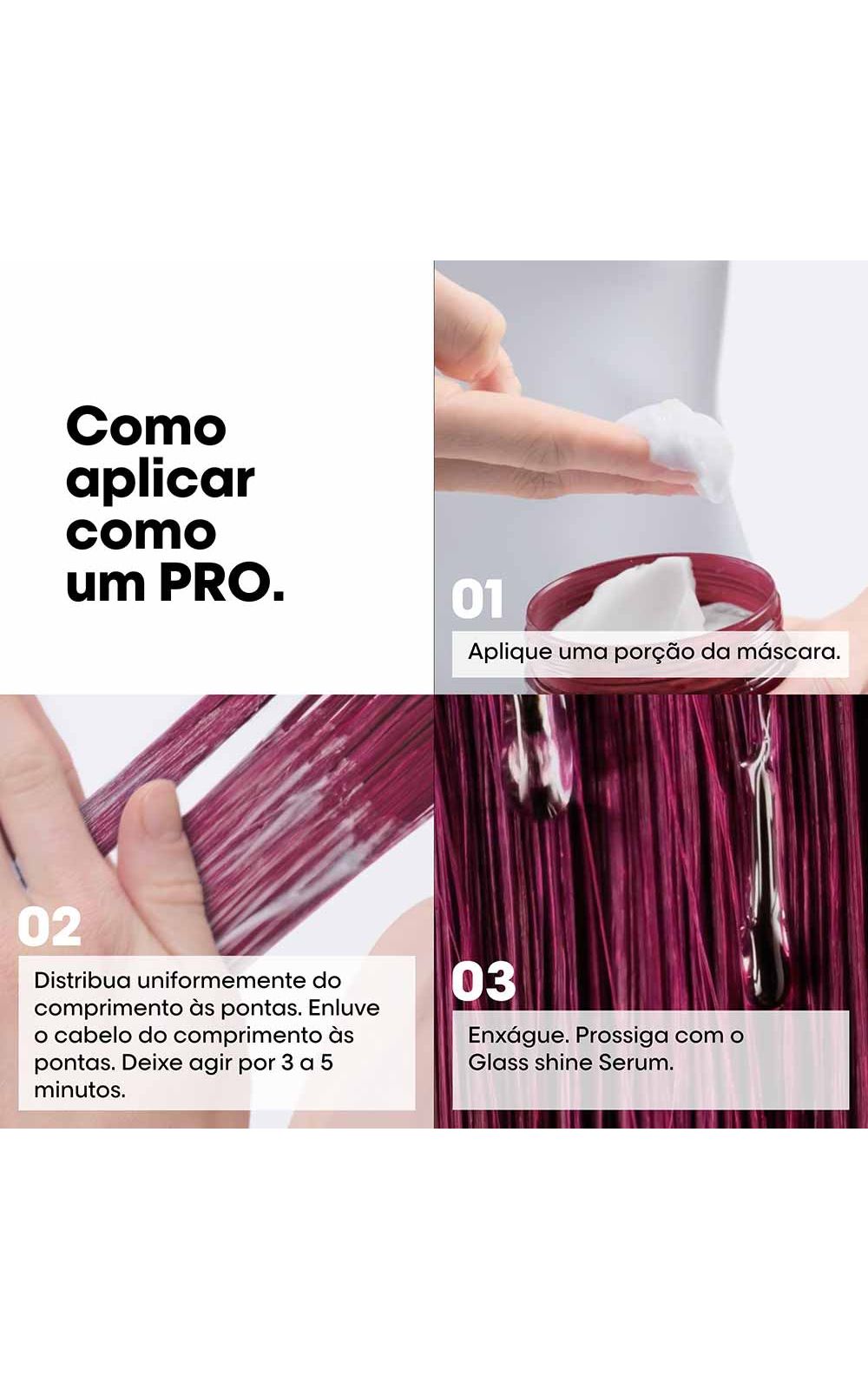 Como aplicar como um PRO.

01

Aplique uma porção da máscara.

02

Distribua uniformemente do comprimento às pontas. Enluve o cabelo do comprimento às pontas. Deixe agir por 3 a 5 minutos.

03

Enxágue. Prossiga com o Glass shine Serum.