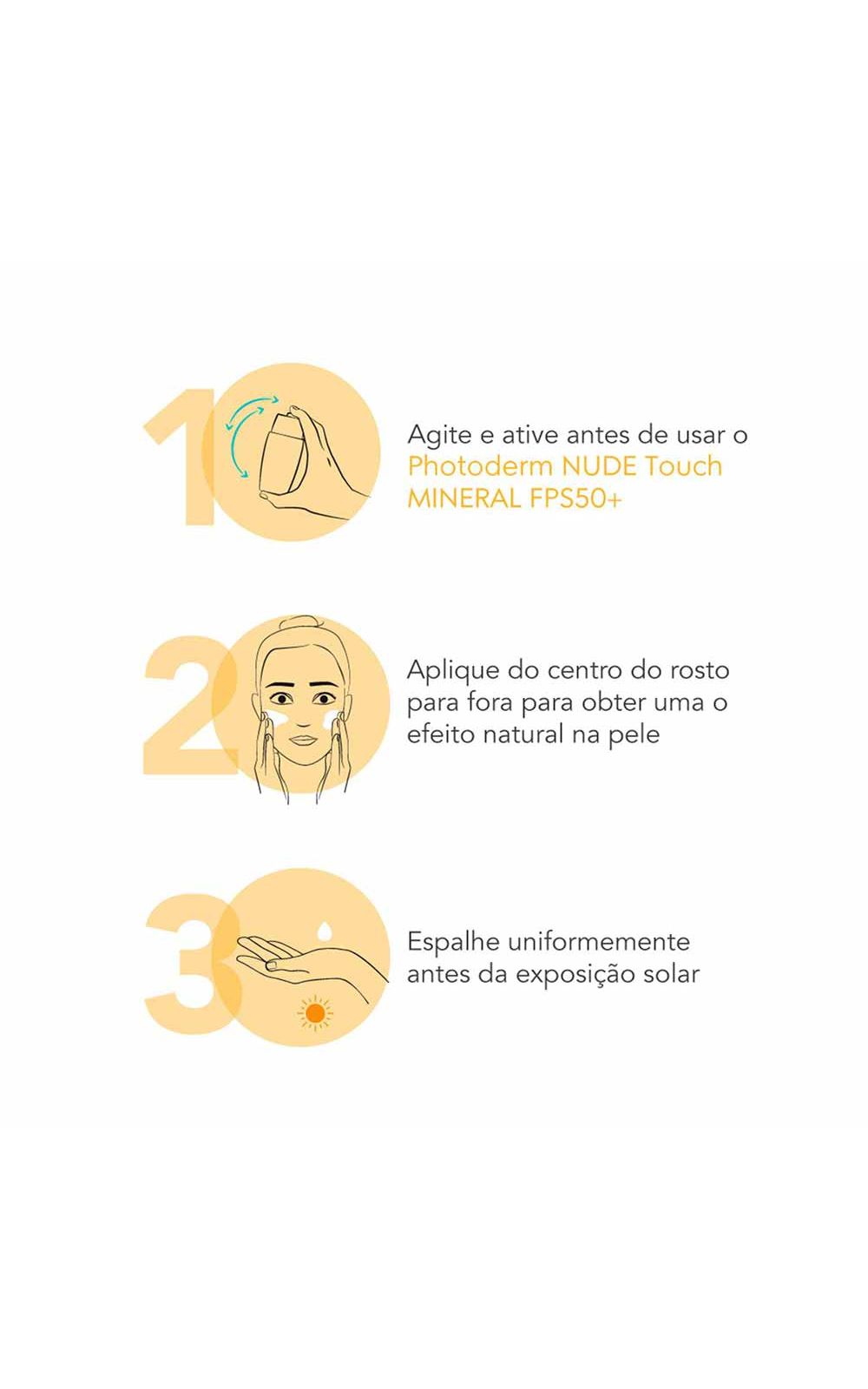 1

Agite e ative antes de usar o Photoderm NUDE Touch MINERAL FPS50+

2

Aplique do centro do rosto para fora para obter uma o efeito natural na pele

3

Espalhe uniformemente antes da exposição solar