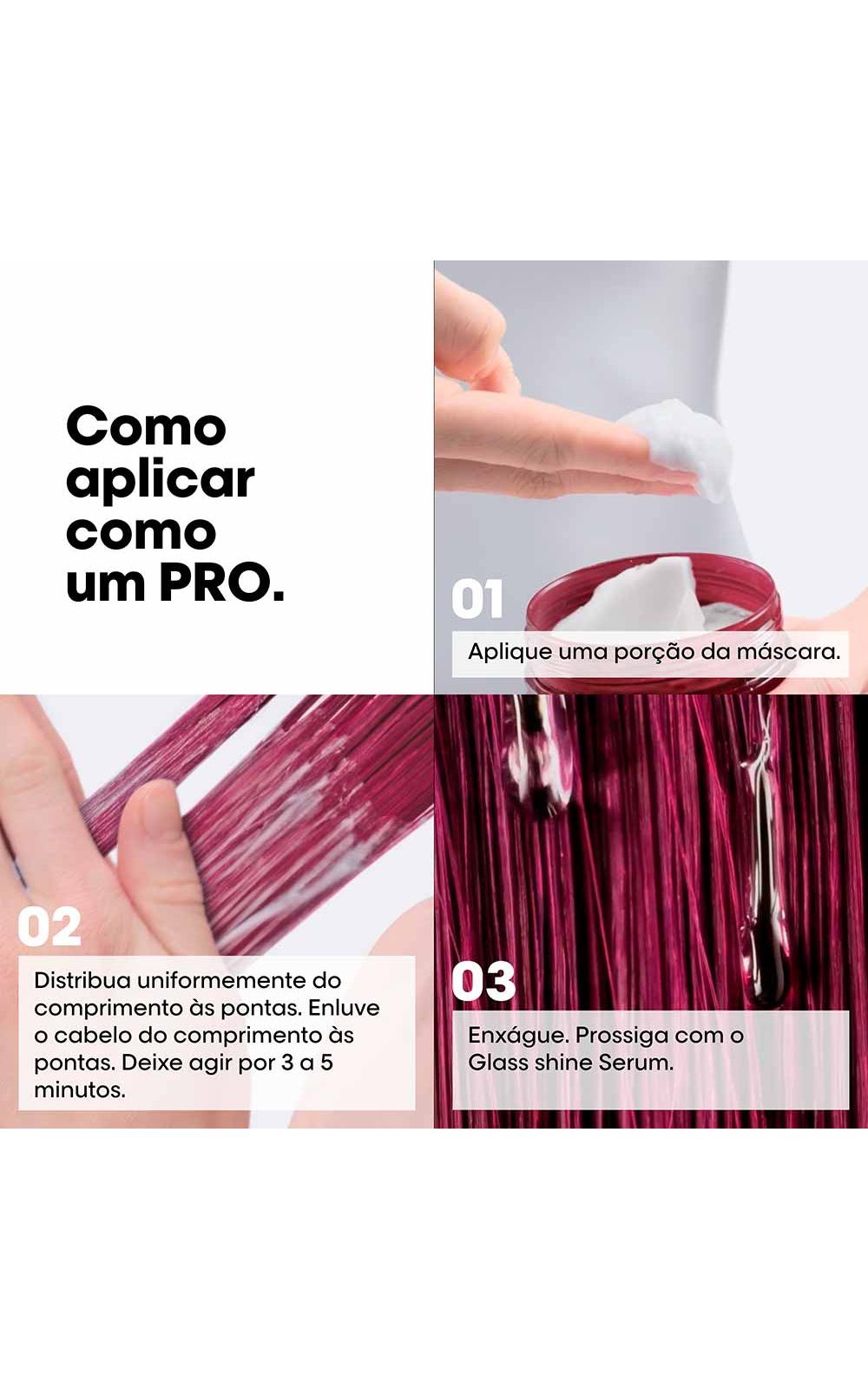 Como aplicar como um PRO.

01

Aplique uma porção da máscara.

02

Distribua uniformemente do comprimento às pontas. Enluve o cabelo do comprimento às pontas. Deixe agir por 3 a 5 minutos.

03

Enxágue. Prossiga com o Glass shine Serum.