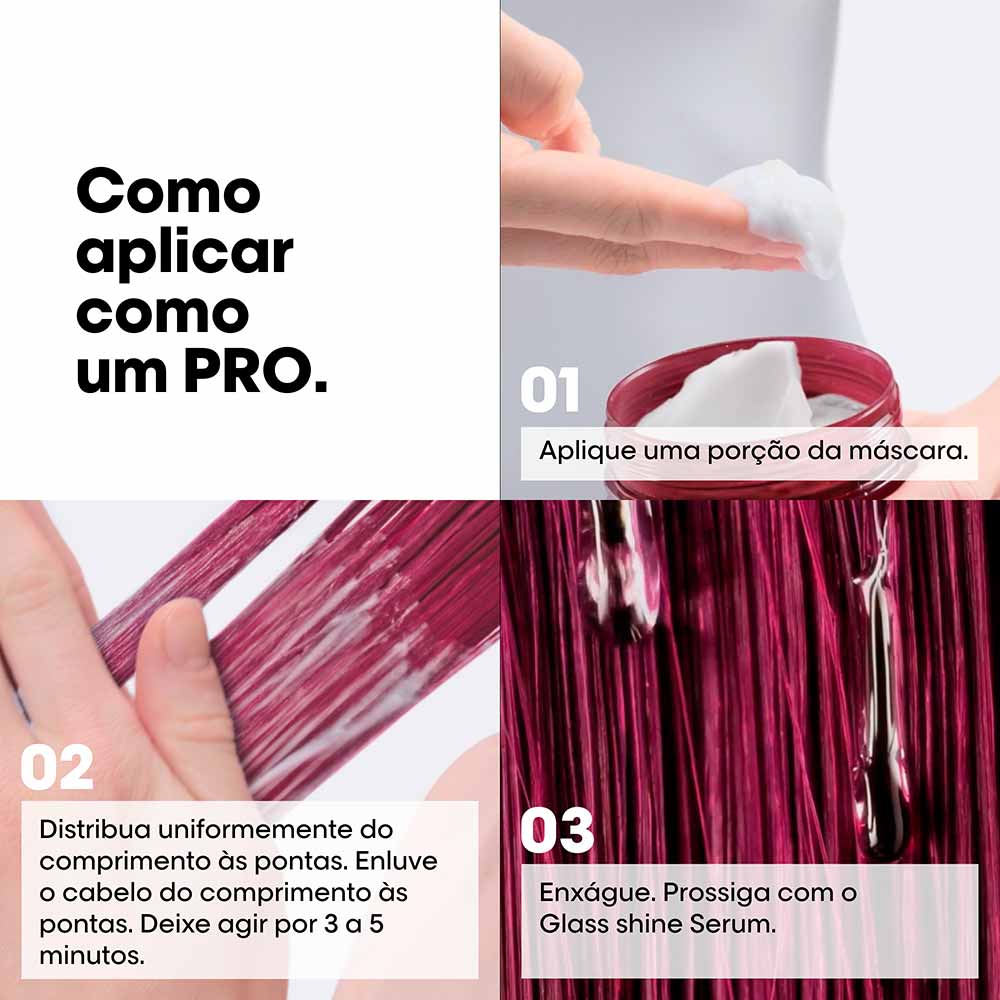 Como aplicar como um PRO.

01

Aplique uma porção da máscara.

02

Distribua uniformemente do comprimento às pontas. Enluve o cabelo do comprimento às pontas. Deixe agir por 3 a 5 minutos.

03

Enxágue. Prossiga com o Glass shine Serum.